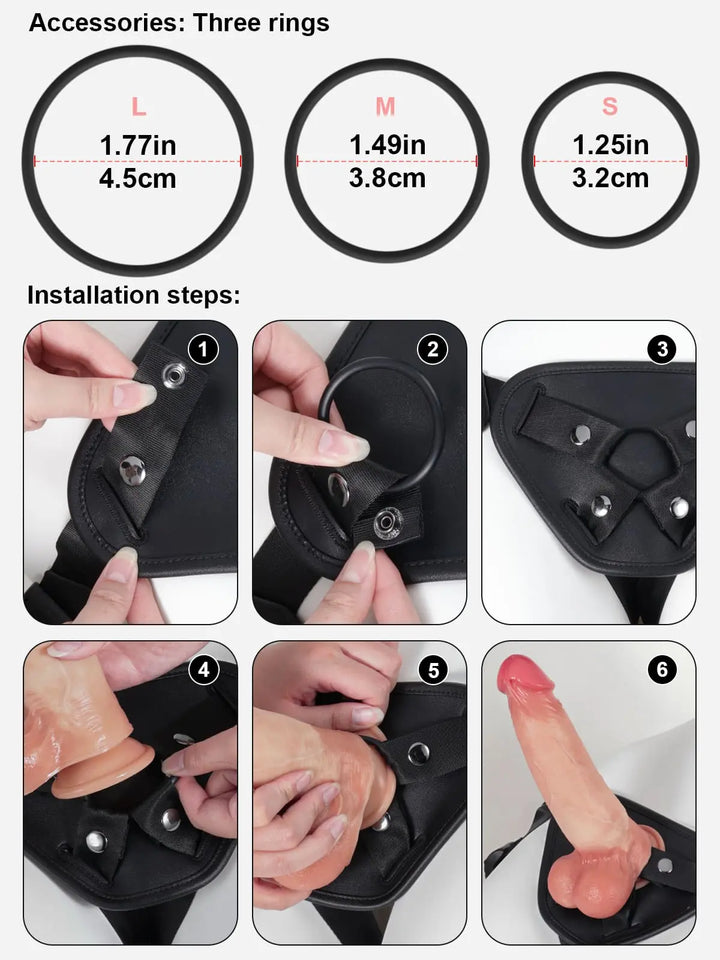 Accessories: Three rings

L
1.77in
4.5cm

M
1.49in
3.8cm

S
1.25in
3.2cm

Installation steps:

1

2

3

4

5

6